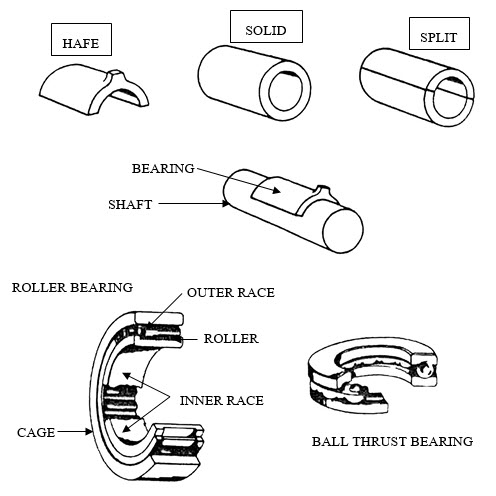 HAFE

SOLID

SPLIT

BEARING

SHAFT

ROLLER BEARING

OUTER RACE

ROLLER

INNER RACE

CAGE

BALL THRUST BEARING